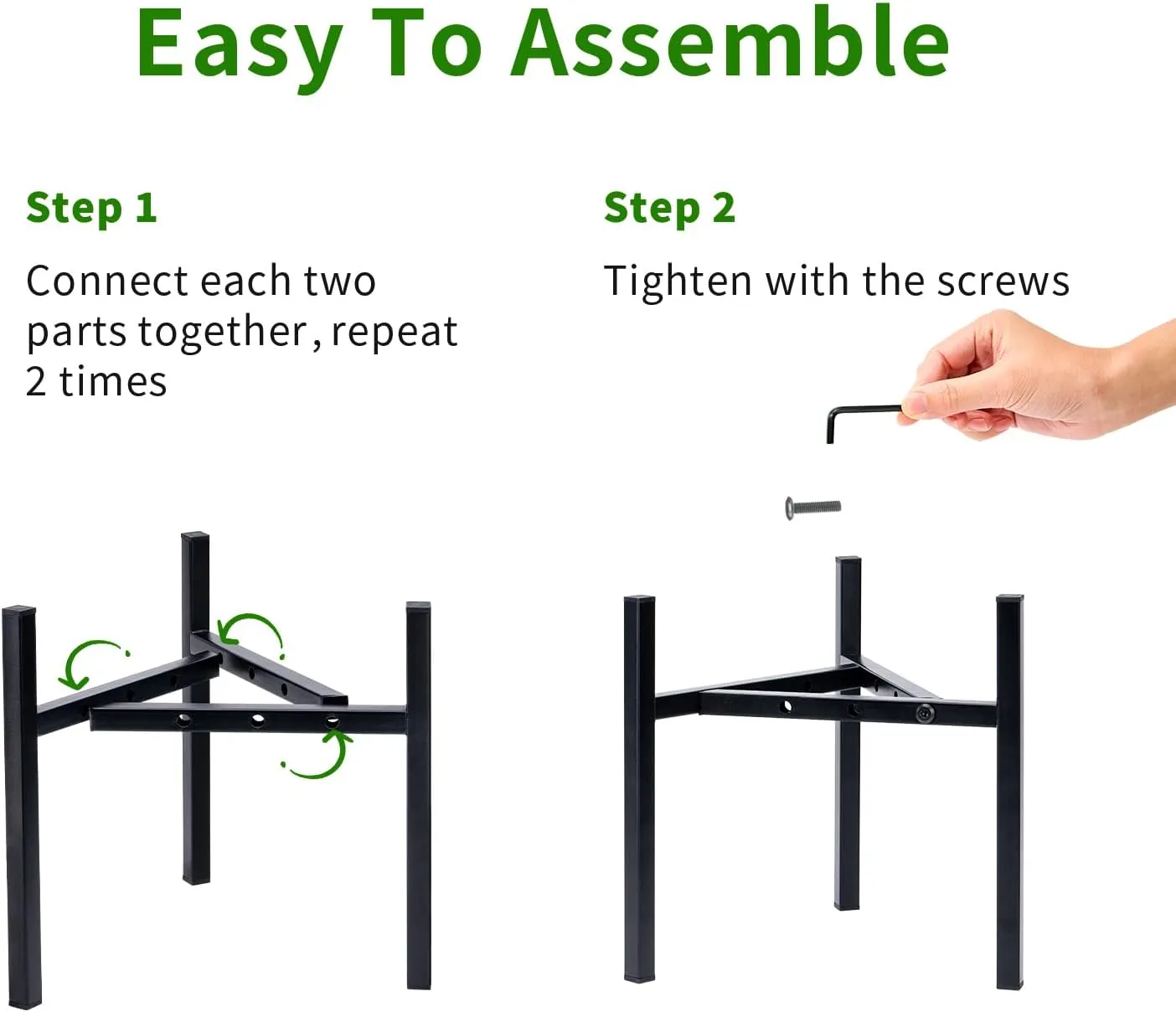 Easy To Assemble

Step 1

Connect each two parts together, repeat 2 times

Step 2

Tighten with the screws